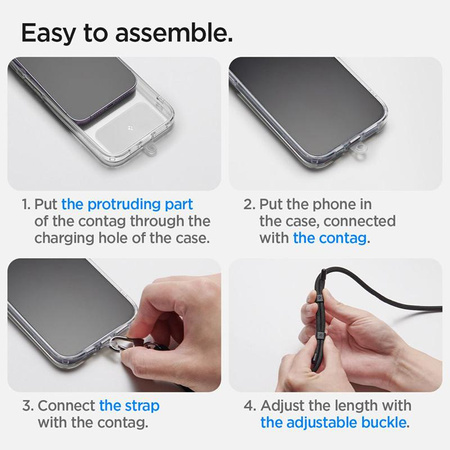 Easy to assemble.

1. Put the protruding part of the contag through the charging hole of the case.

2. Put the phone in the case, connected with the contag.

3. Connect the strap with the contag.

4. Adjust the length with the adjustable buckle.