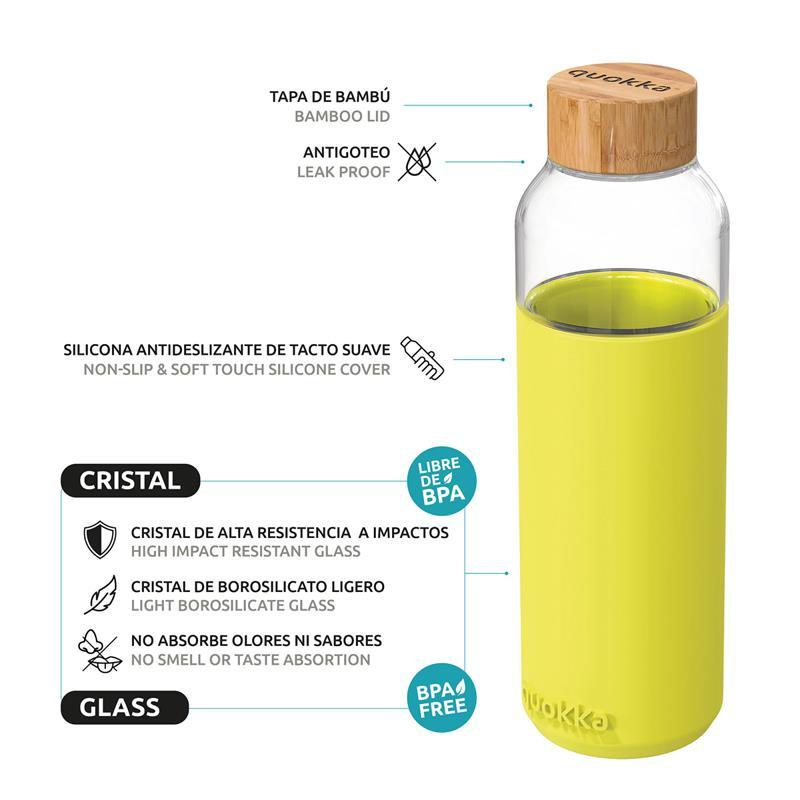 quokka

TAPA DE BAMBÚ
BAMBOO LID

ANTIGOTEO
LEAK PROOF

SILICONA ANTIDESLIZANTE DE TACTO SUAVE
NON-SLIP & SOFT TOUCH SILICONE COVER

CRISTAL

LIBRE DE BPA

CRISTAL DE ALTA RESISTENCIA A IMPACTOS
HIGH IMPACT RESISTANT GLASS

CRISTAL DE BOROSILICATO LIGERO
LIGHT BOROSILICATE GLASS

NO ABSORBE OLORES NI SABORES
NO SMELL OR TASTE ABSORTION

GLASS

BPA FREE

quokka