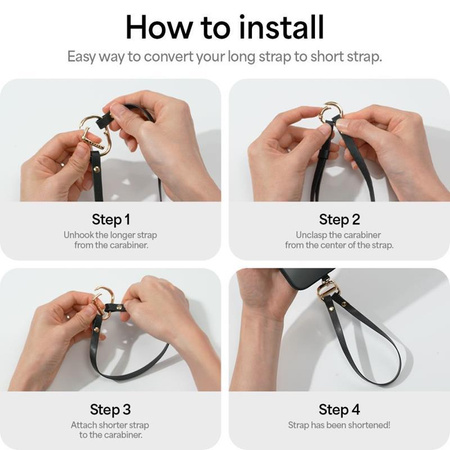 How to install

Easy way to convert your long strap to short strap.

Step 1

Unhook the longer strap from the carabiner.

Step 2

Unclasp the carabiner from the center of the strap.

Step 3

Attach shorter strap to the carabiner.

Step 4

Strap has been shortened!