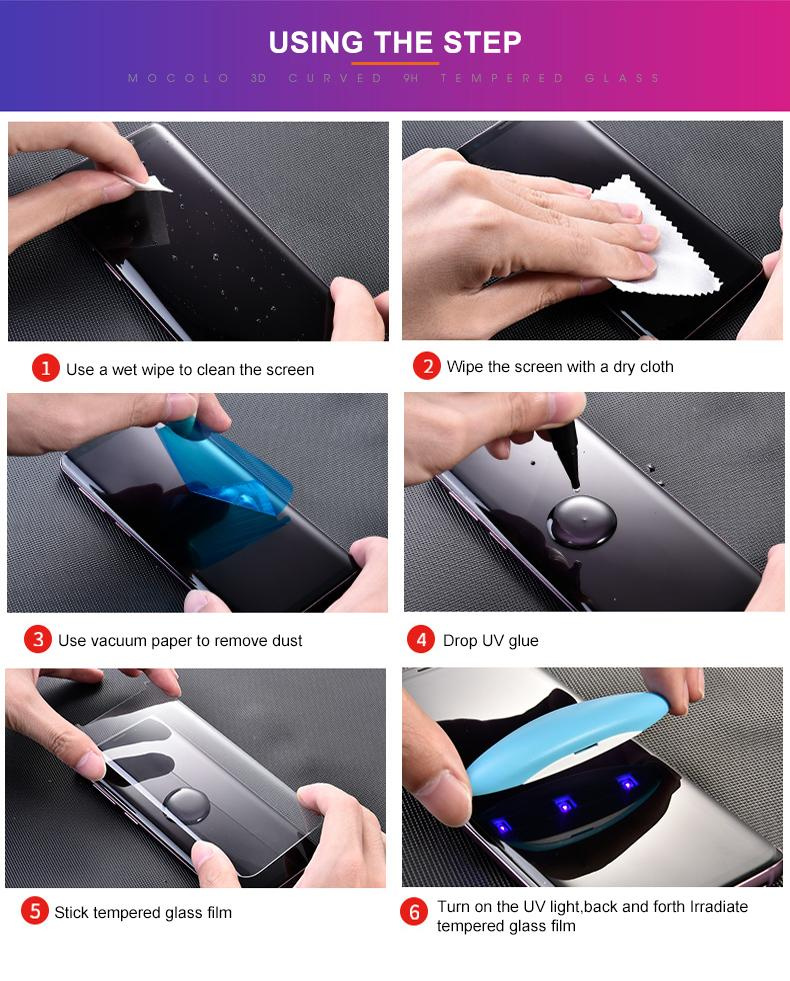 USING THE STEP

MOCOLO 3D CURVED 9H TEMPERED GLASS

1 Use a wet wipe to clean the screen

2 Wipe the screen with a dry cloth

3 Use vacuum paper to remove dust

4 Drop UV glue

5 Stick tempered glass film

6 Turn on the UV light,back and forth Irradiate tempered glass film