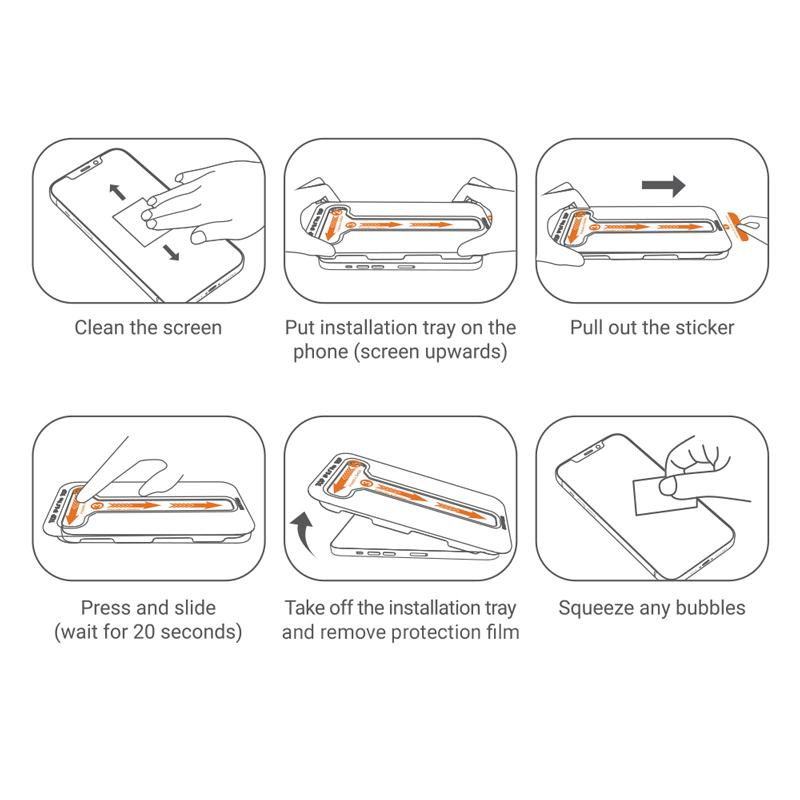 Clean the screen

Put installation tray on the phone (screen upwards)

Pull out the sticker

Press and slide (wait for 20 seconds)

Take off the installation tray and remove protection film

Squeeze any bubbles