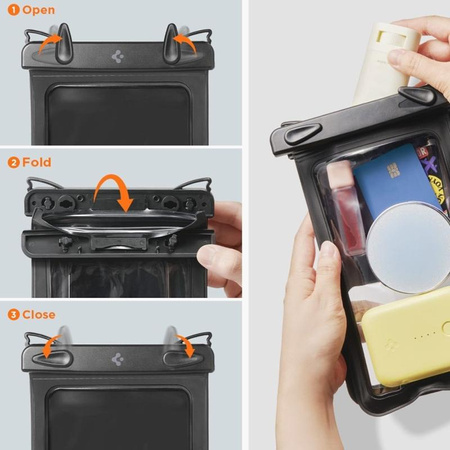 1 Open

2 Fold

3 Close