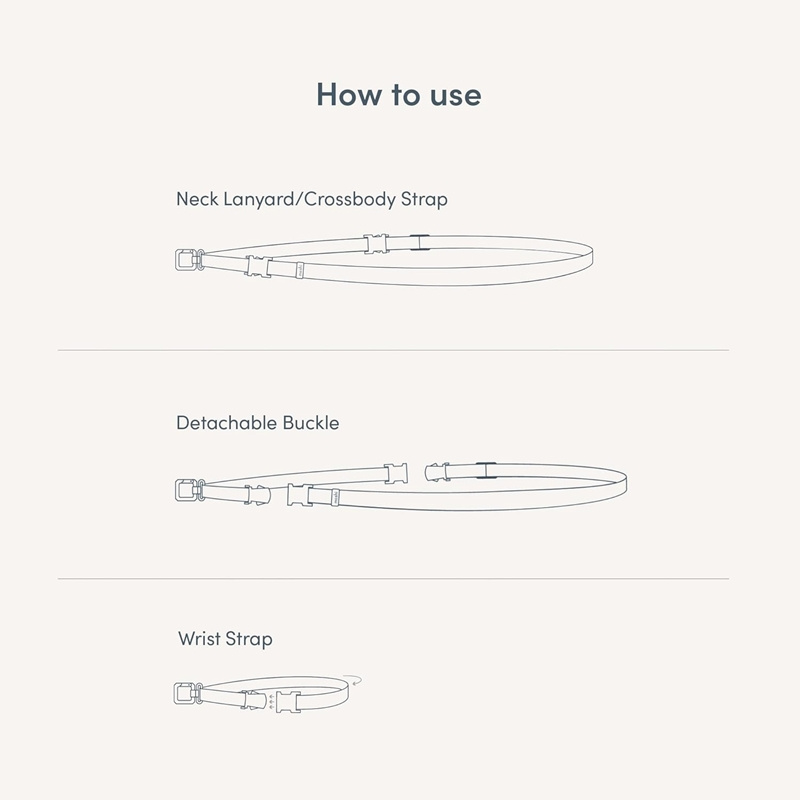 How to use

Neck Lanyard/Crossbody Strap

Detachable Buckle

Wrist Strap