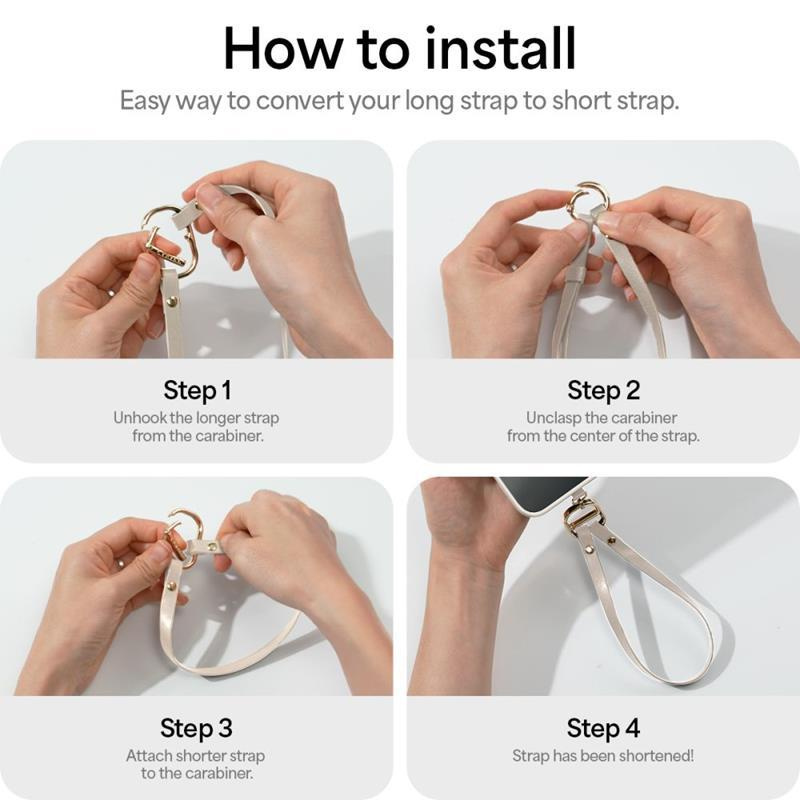 How to install

Easy way to convert your long strap to short strap.

Step 1
Unhook the longer strap from the carabiner.

Step 2
Unclasp the carabiner from the center of the strap.

Step 3
Attach shorter strap to the carabiner.

Step 4
Strap has been shortened!