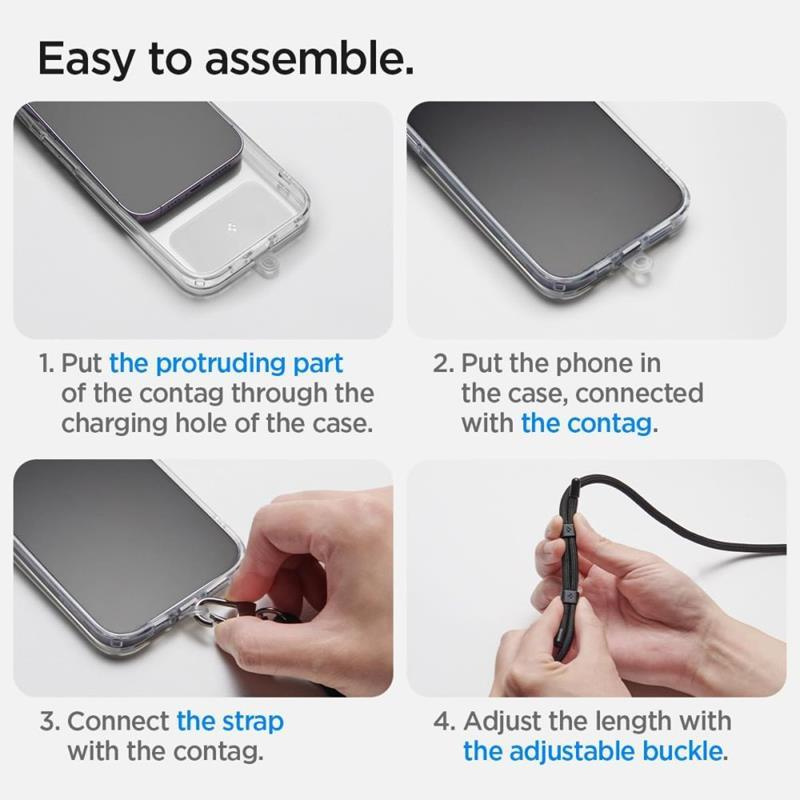 Easy to assemble.

1. Put the protruding part of the contag through the charging hole of the case.

2. Put the phone in the case, connected with the contag.

3. Connect the strap with the contag.

4. Adjust the length with the adjustable buckle.