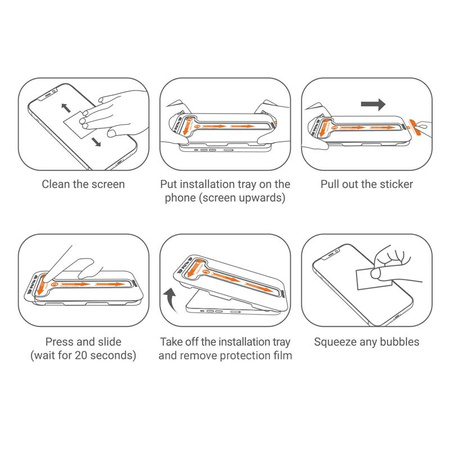 Clean the screen

Put installation tray on the phone (screen upwards)

Pull out the sticker

Press and slide (wait for 20 seconds)

Take off the installation tray and remove protection film

Squeeze any bubbles