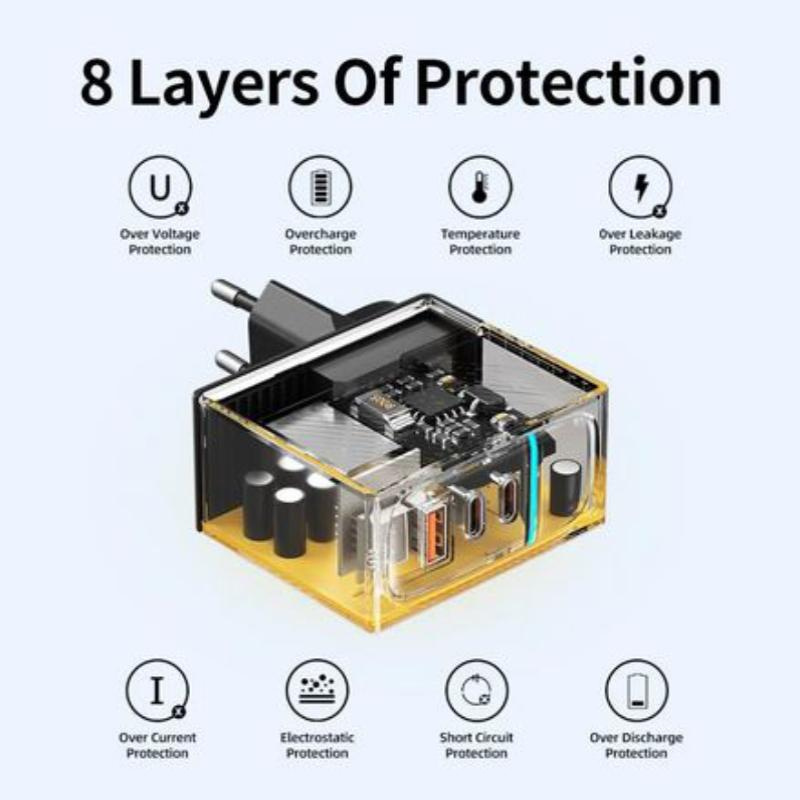 8 Layers Of Protection

U

Over Voltage Protection

Overcharge Protection

Temperature Protection

Over Leakage Protection

I

Over Current Protection

Electrostatic Protection

Short Circuit Protection

Over Discharge Protection