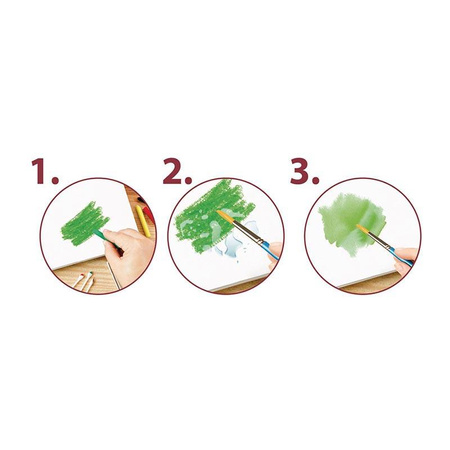 1.

2.

3.